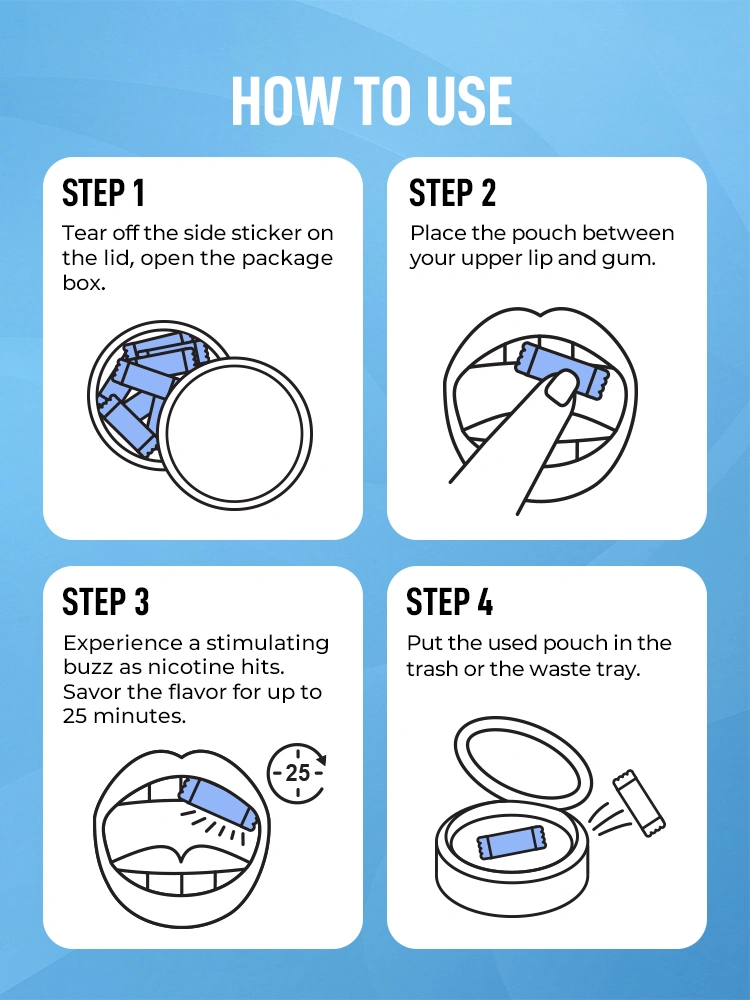 HOW TO USE

STEP 1

Tear off the side sticker on the lid, open the package box.

STEP 2

Place the pouch between your upper lip and gum.

STEP 3

Experience a stimulating buzz as nicotine hits. Savor the flavor for up to 25 minutes.

25

STEP 4

Put the used pouch in the trash or the waste tray.